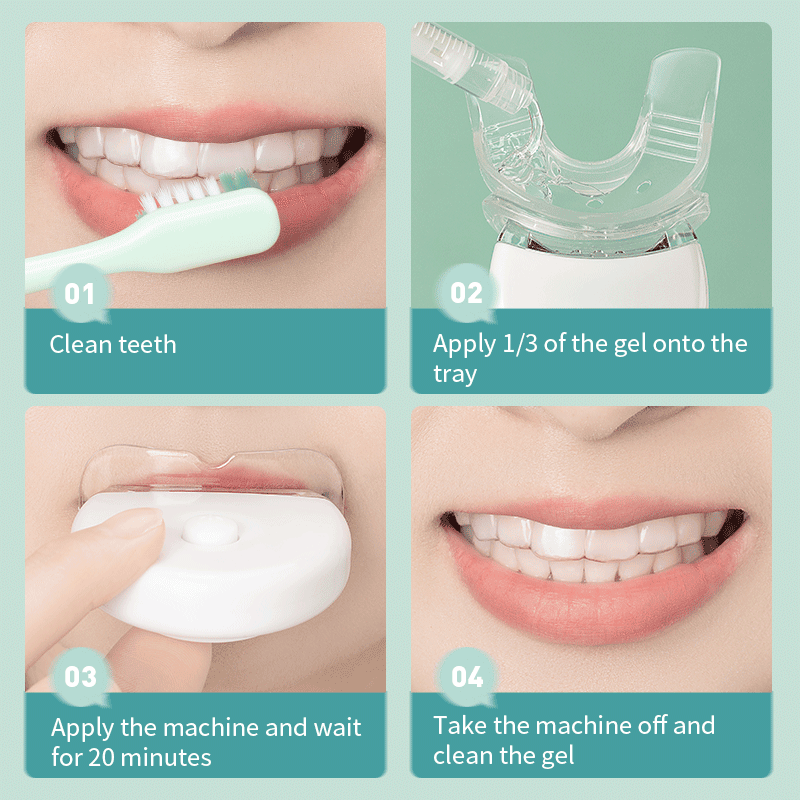 01

Clean teeth

02

Apply 1/3 of the gel onto the tray

03

Apply the machine and wait for 20 minutes

04

Take the machine off and clean the gel