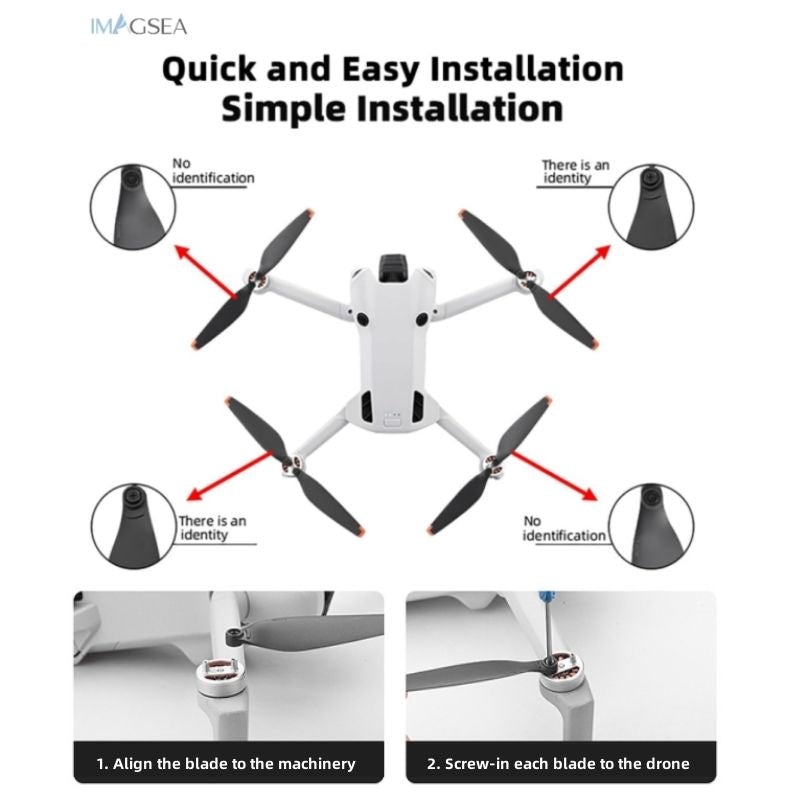 IMAGSEA

Quick and Easy Installation
Simple Installation

No identification

There is an identity

There is an identity

No identification

1. Align the blade to the machinery

2. Screw-in each blade to the drone