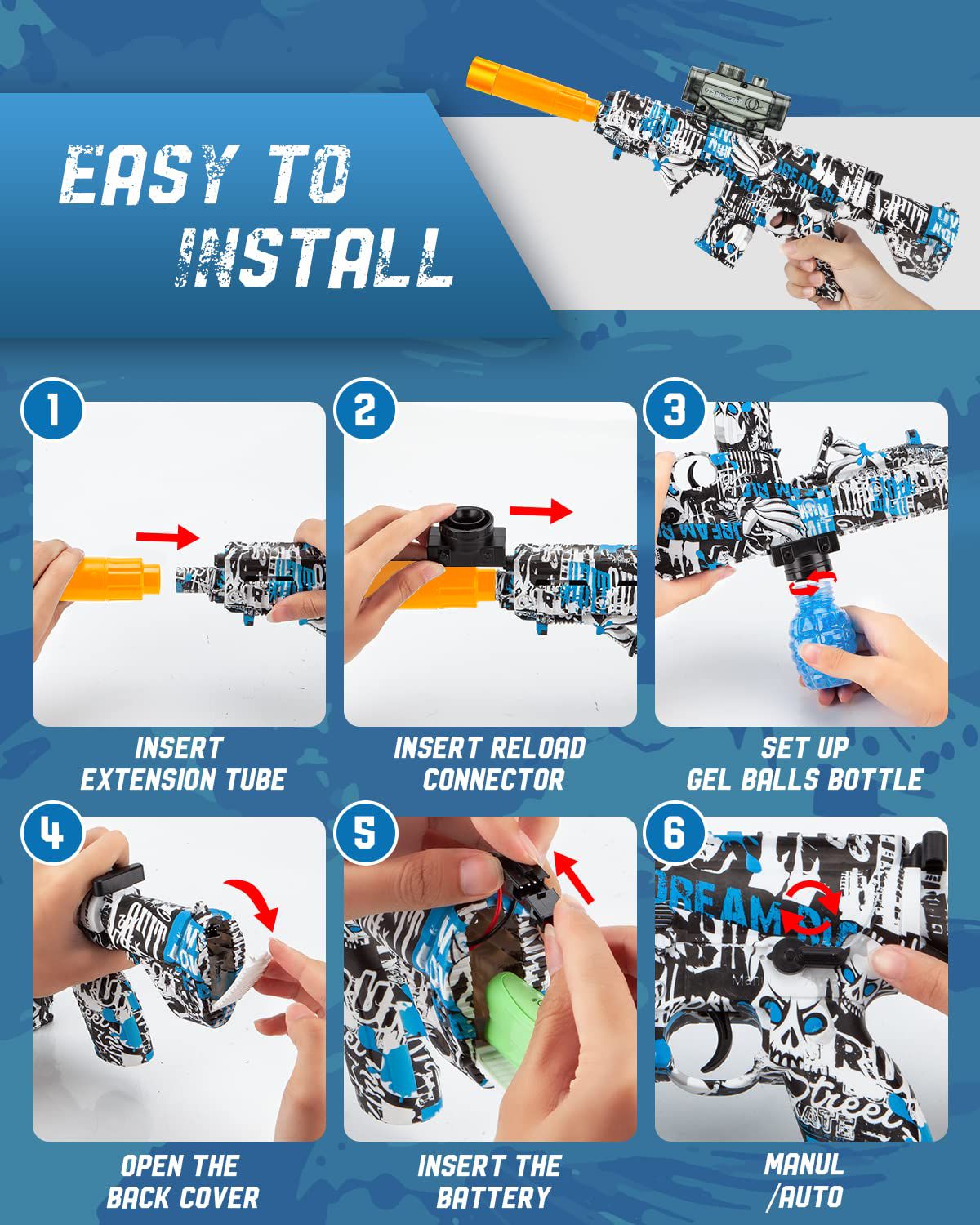 EASY TO INSTALL

1
INSERT EXTENSION TUBE

2
INSERT RELOAD CONNECTOR

3
SET UP GEL BALLS BOTTLE

4
OPEN THE BACK COVER

5
INSERT THE BATTERY

6
MANUL /AUTO