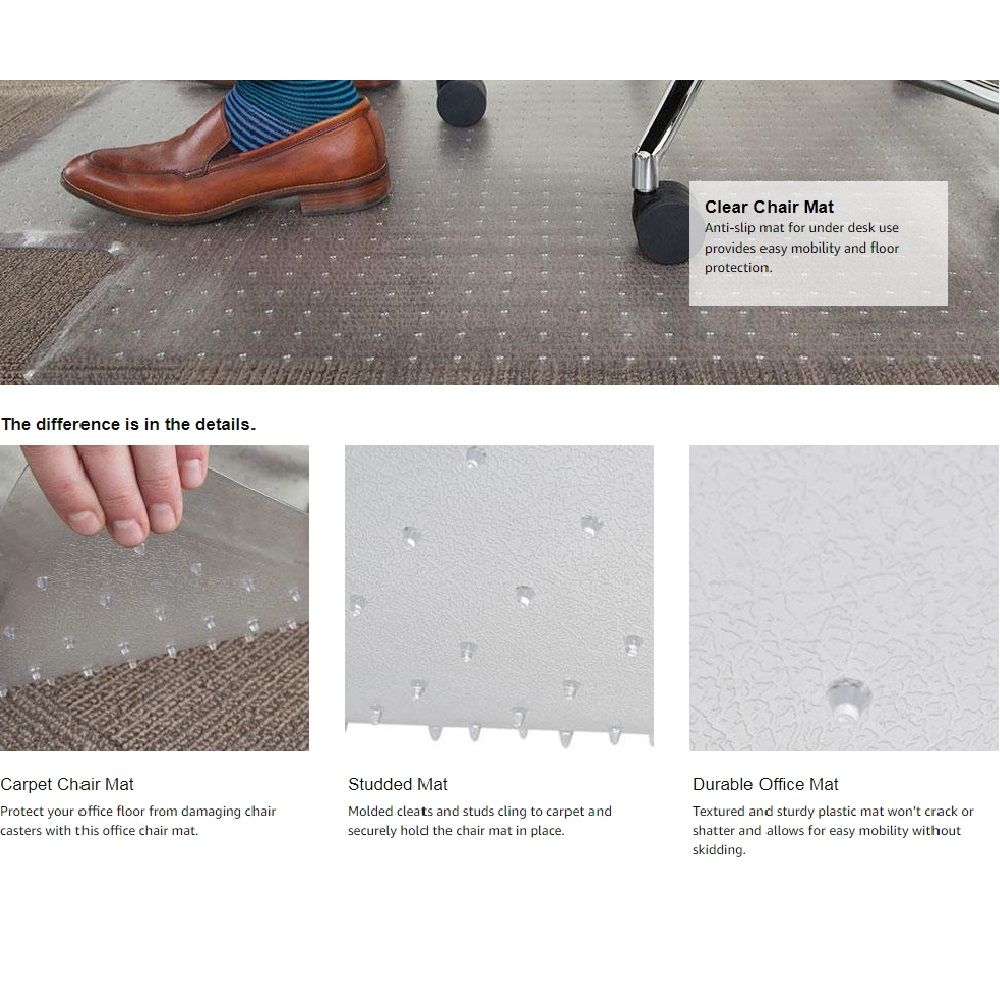 Clear Chair Mat
Anti-slip mat for under desk use provides easy mobility and floor protection.

The difference is in the details.

Carpet Chair Mat
Protect your office floor from damaging chair casters with this office chair mat.

Studded Mat
Molded cleats and studs cling to carpet and securely hold the chair mat in place.

Durable Office Mat
Textured and sturdy plastic mat won't crack or shatter and allows for easy mobility without skidding.