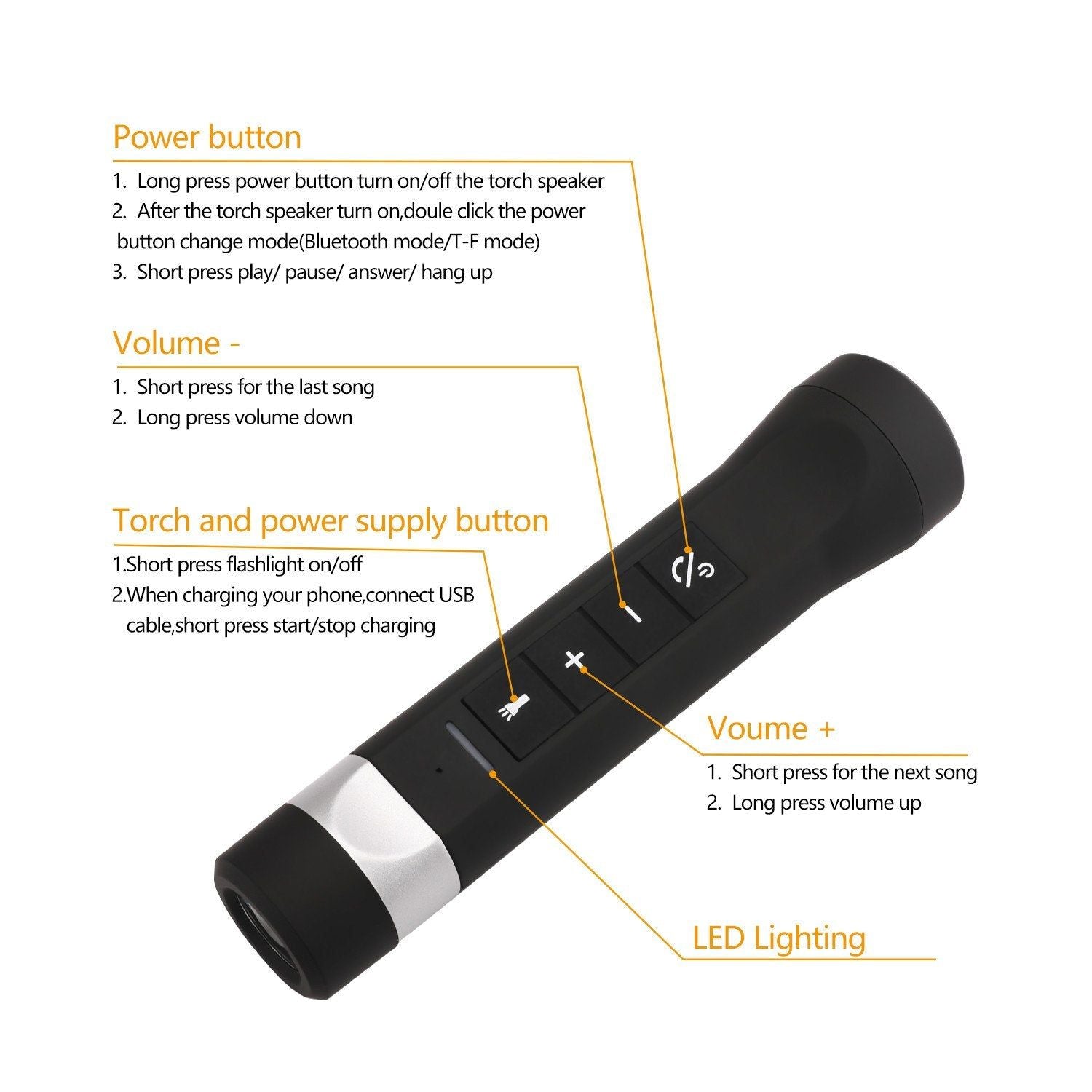 Power button

1. Long press power button turn on/off the torch speaker
2. After the torch speaker turn on,doule click the power button change mode(Bluetooth mode/T-F mode)
3. Short press play/ pause/ answer/ hang up

Volume -

1. Short press for the last song
2. Long press volume down

Torch and power supply button

1.Short press flashlight on/off
2.When charging your phone,connect USB cable,short press start/stop charging

Voume +

1. Short press for the next song
2. Long press volume up

LED Lighting