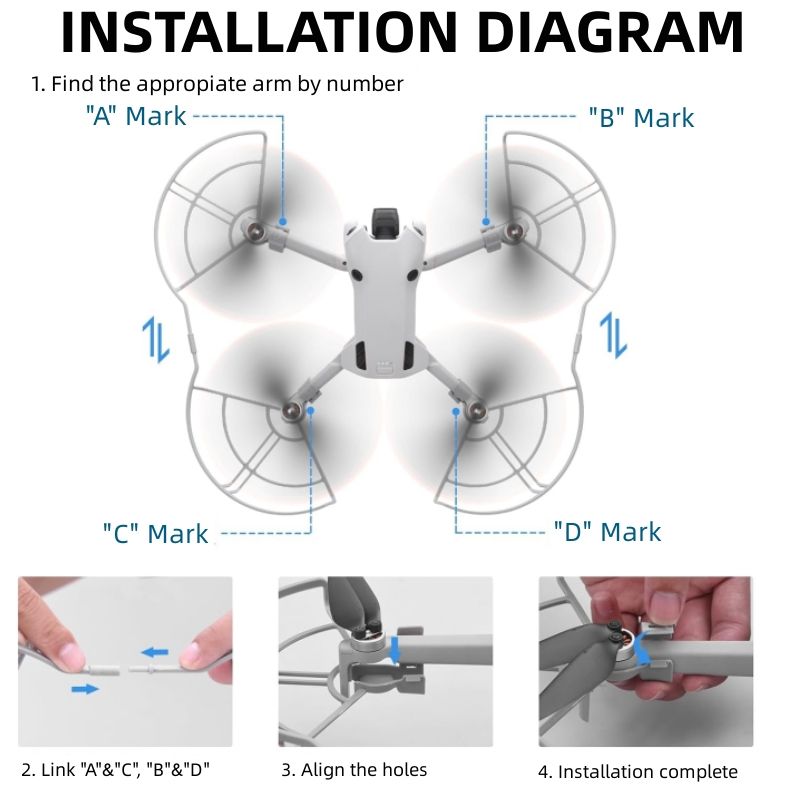 INSTALLATION DIAGRAM

1. Find the appropiate arm by number

"A" Mark

"B" Mark

"C" Mark

"D" Mark

2. Link "A"&"C", "B"&"D"

3. Align the holes

4. Installation complete