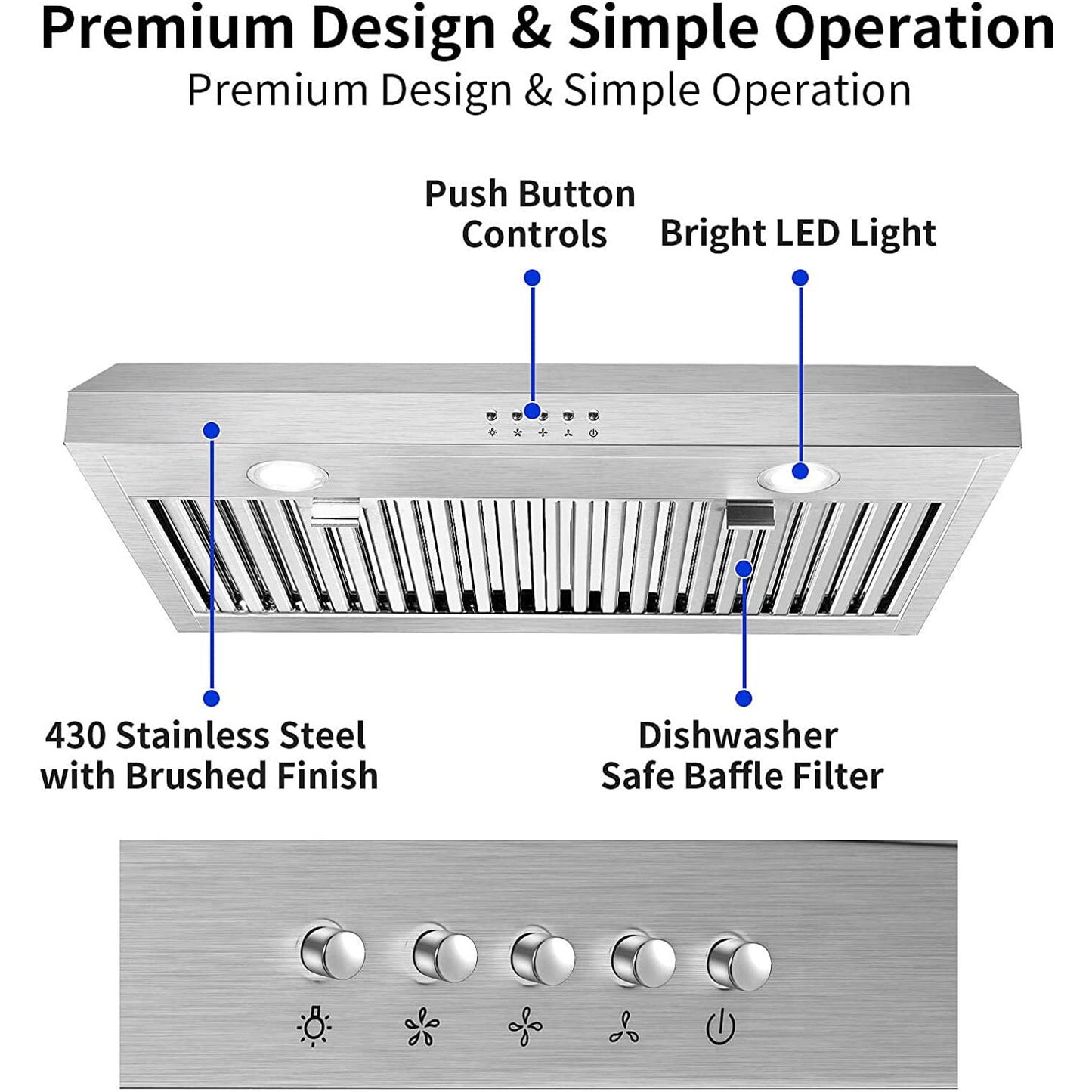 Premium Design & Simple Operation
Premium Design & Simple Operation

Push Button Controls

Bright LED Light

430 Stainless Steel with Brushed Finish

Dishwasher Safe Baffle Filter